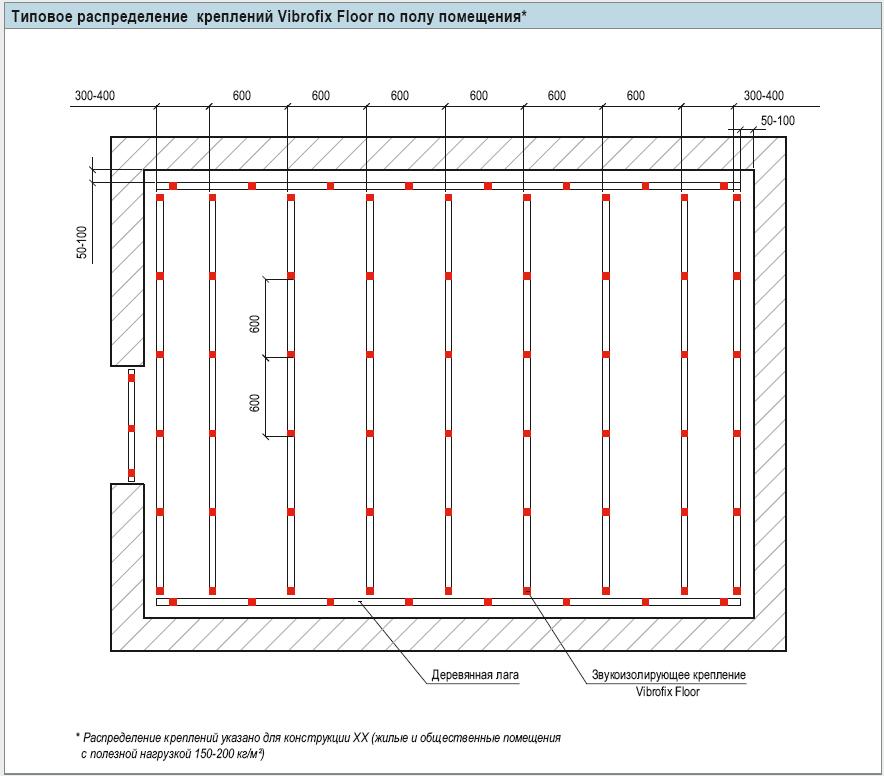 Типовое распределение креплений Vibrofix Floor по полу помещения*

300-400 600 600 600 600 600 600 300-400

50-100

50-100

600

600

Деревянная лага

Звукоизолирующее крепление Vibrofix Floor

* Распределение креплений указано для конструкции XX (жилые и общественные помещения с полезной нагрузкой 150-200 кг/м²)