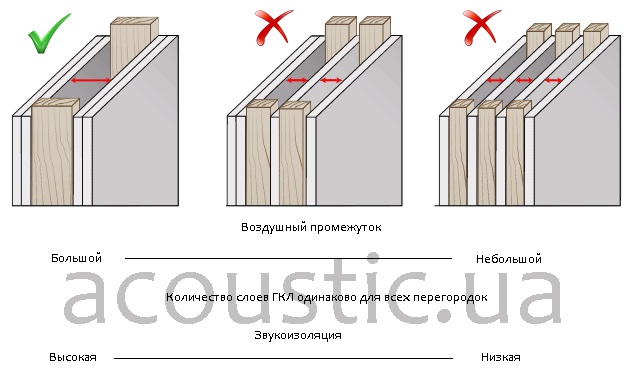 Воздушный промежуток

Большой Небольшой

acoustic.ua

Количество слоев ГКЛ одинаково для всех перегородок

Звукоизоляция

Высокая Низкая