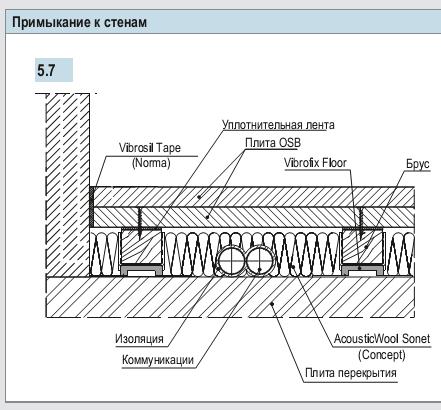 Примыкание к стенам

5.7

Уплотнительная лента

Плита OSB

Vibrosil Tape (Norma)

Vibrofix Floor

Брус

Изоляция

Коммуникации

AcousticWool Sonet (Concept)

Плита перекрытия