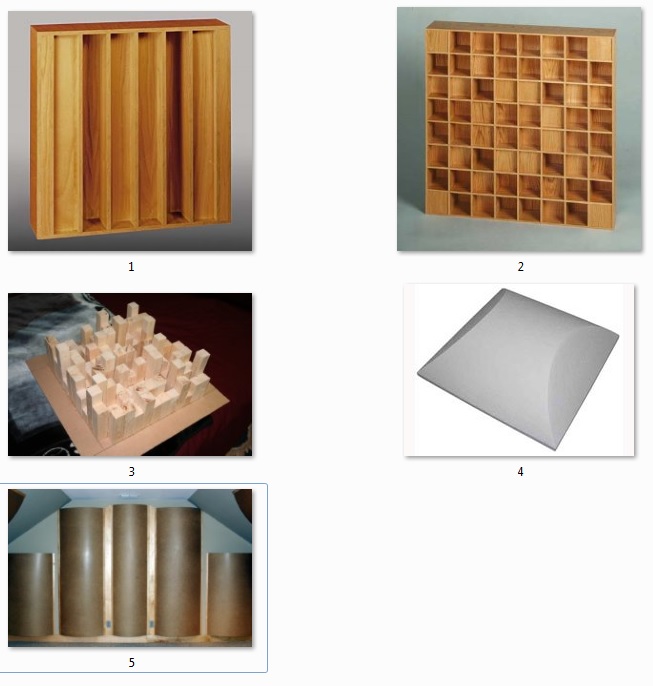 1

2

3

4

5