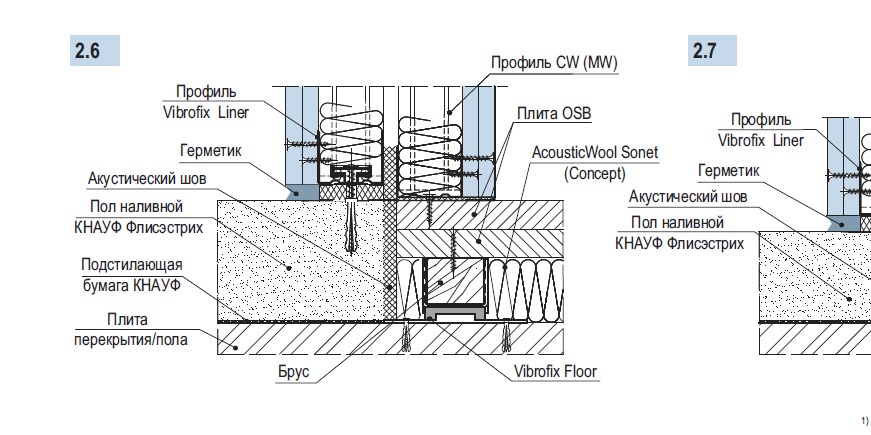 2.6

Профиль CW (MW)

Профиль Vibrofix Liner

Плита OSB

Герметик

AcousticWool Sonet (Concept)

Акустический шов

Пол наливной КНАУФ Флисэстрих

Подстилающая бумага КНАУФ

Плита перекрытия/пола

Брус

Vibrofix Floor

2.7

Профиль Vibrofix Liner

Герметик

Акустический шов

Пол наливной КНАУФ Флисэстрих

1)