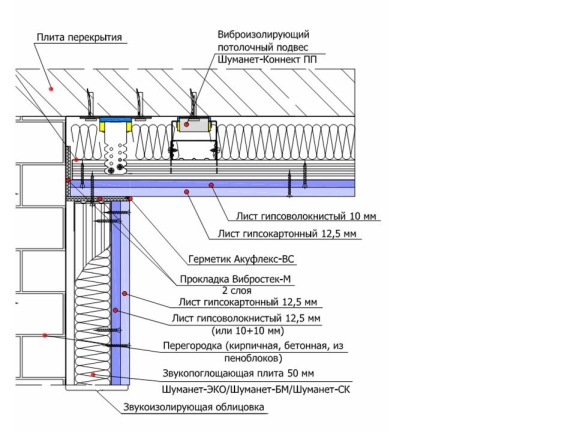 Плита перекрытия

Виброизолирующий потолочный подвес Шуманет-Коннект ПП

Лист гипсоволокнистый 10 мм

Лист гипсокартонный 12,5 мм

Герметик Акуфлекс-ВС

Прокладка Вибростек-М 2 слоя

Лист гипсокартонный 12,5 мм

Лист гипсоволокнистый 12,5 мм (или 10+10 мм)

Перегородка (кирпичная, бетонная, из пеноблоков)

Звукопоглощающая плита 50 мм Шуманет-ЭКО/Шуманет-БМ/Шуманет-СК

Звукоизолирующая облицовка