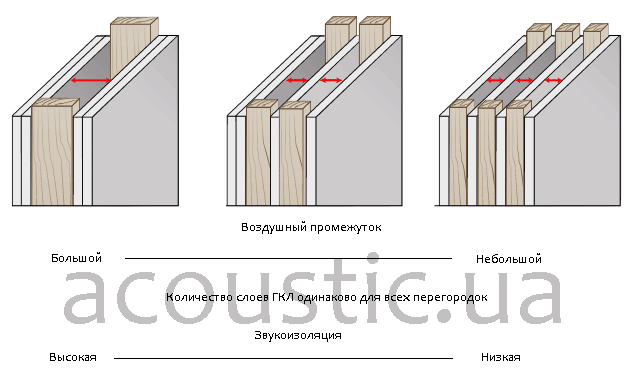 Воздушный промежуток

Большой Небольшой

acoustic.ua

Количество слоев ГКЛ одинаково для всех перегородок

Звукоизоляция

Высокая Низкая