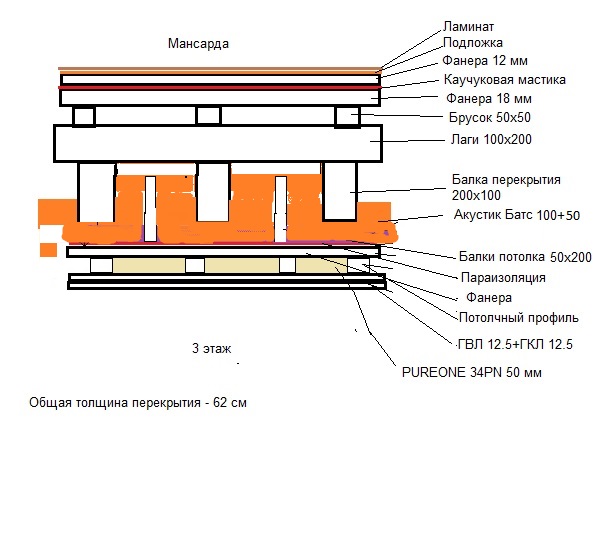 Мансарда

Ламинат
Подложка
Фанера 12 мм
Каучуковая мастика
Фанера 18 мм
Брусок 50х50
Лаги 100х200
Балка перекрытия 200х100
Акустик Батс 100+50
Балки потолка 50х200
Параизоляция
Фанера
Потолчный профиль
ГВЛ 12.5+ГКЛ 12.5
PUREONE 34PN 50 мм

3 этаж

Общая толщина перекрытия - 62 см