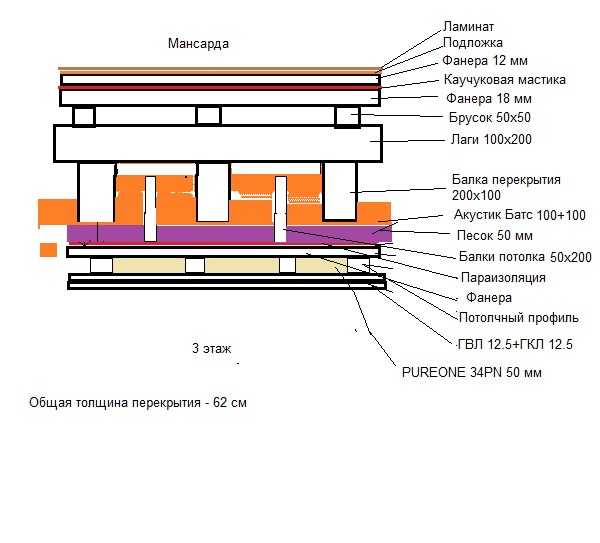 Мансарда

Ламинат
Подложка
Фанера 12 мм
Каучуковая мастика
Фанера 18 мм
Брусок 50х50
Лаги 100х200
Балка перекрытия 200х100
Акустик Батс 100+100
Песок 50 мм
Балки потолка 50х200
Параизоляция
Фанера
Потолчный профиль
ГВЛ 12.5+ГКЛ 12.5
PUREONE 34PN 50 мм

3 этаж

Общая толщина перекрытия - 62 см