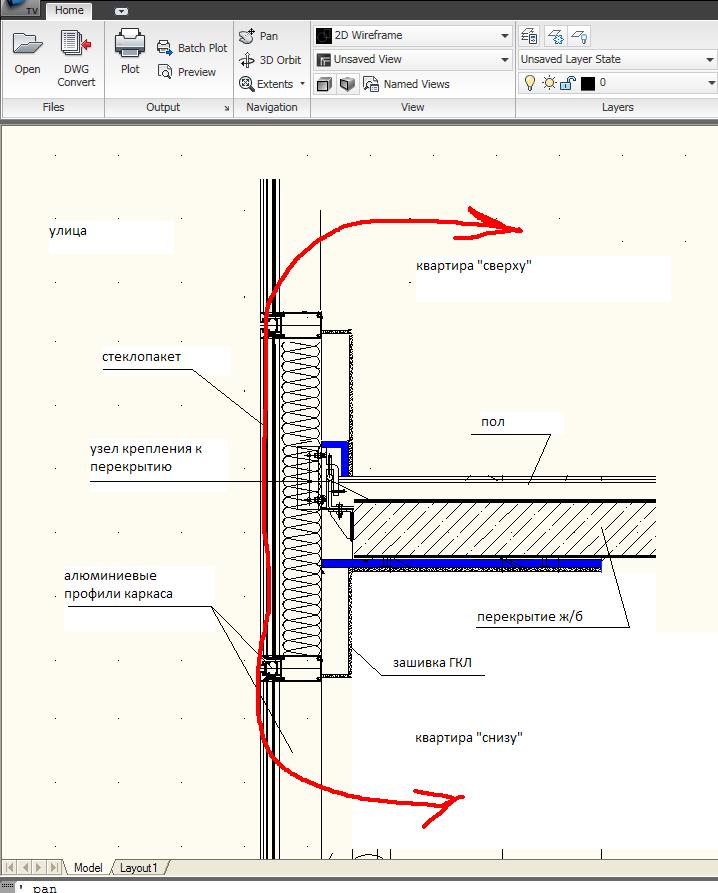 TV Home

Open
DWG Convert
Files

Plot
Batch Plot
Preview
Output

Pan
3D Orbit
Extents
Navigation

2D Wireframe
Unsaved View
Named Views
View

Unsaved Layer State
0
Layers

улица

квартира "сверху"

стеклопакет

пол

узел крепления к перекрытию

алюминиевые профили каркаса

перекрытие ж/б

зашивка ГКЛ

квартира "снизу"

Model
Layout1

' pan